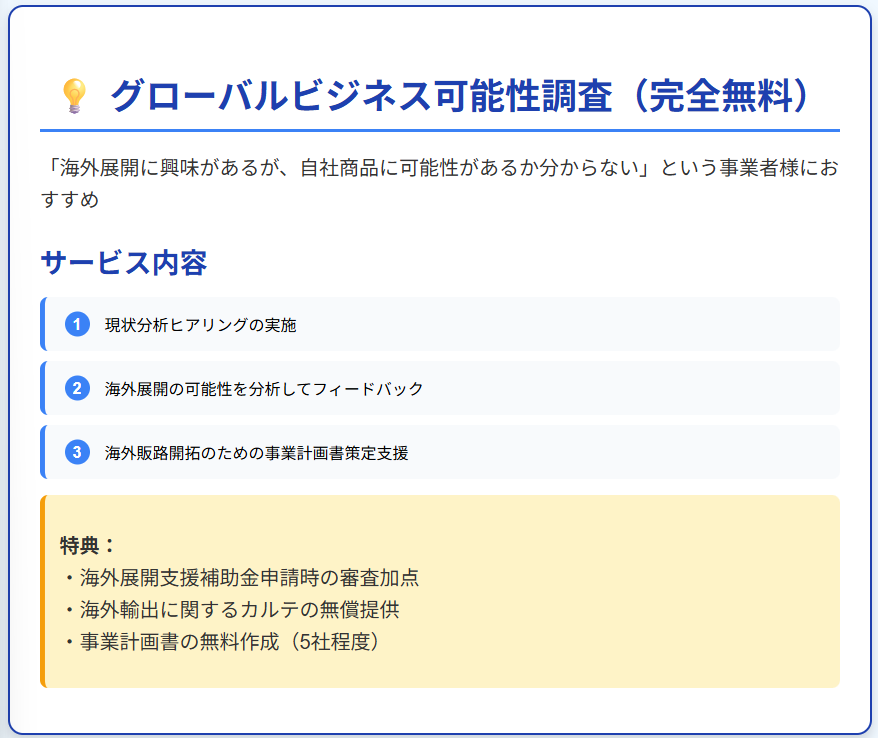 グローバルビジネス可能性調査（完全無料）

「海外展開に興味があるが、自社商品に可能性があるか分からない」という事業者様におすすめ

サービス内容

1 現状分析ヒアリングの実施

2 海外展開の可能性を分析してフィードバック

3 海外販路開拓のための事業計画書策定支援

特典：
・海外展開支援補助金申請時の審査加点
・海外輸出に関するカルテの無償提供
・事業計画書の無料作成（5社程度）