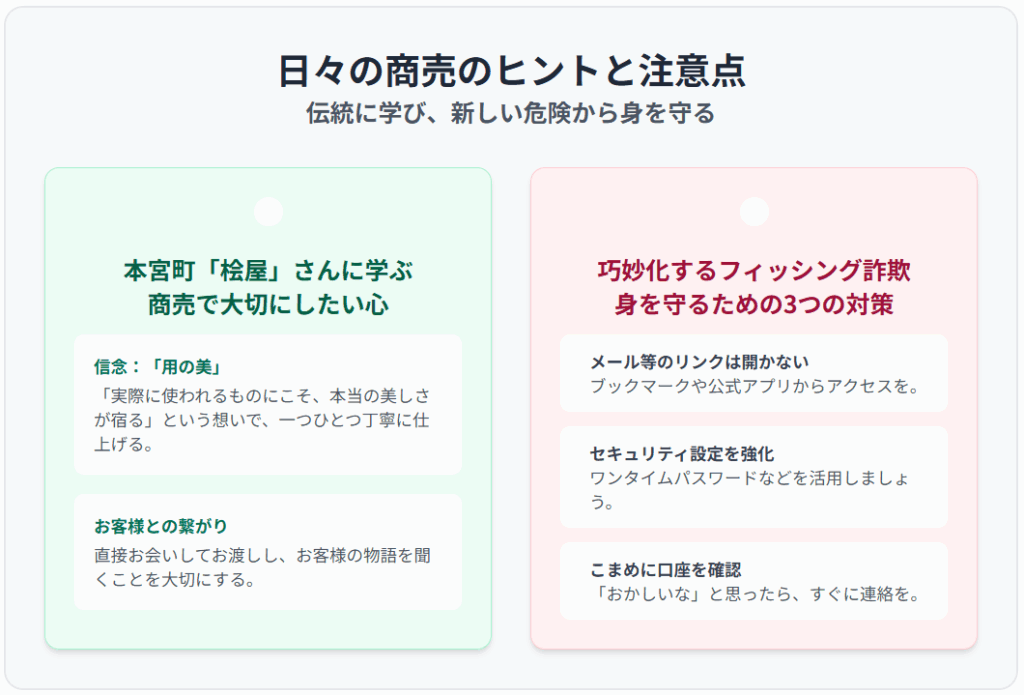 日々の商売のヒントと注意点
伝統に学び、新しい危険から身を守る

本宮町「桧屋」さんに学ぶ
商売で大切にしたい心

信念：「用の美」
「実際に使われるものにこそ、本当の美しさが宿る」という想いで、一つひとつ丁寧に仕上げる。

お客様との繋がり
直接お会いしてお渡しし、お客様の物語を聞くことを大切にする。

巧妙化するフィッシング詐欺
身を守るための3つの対策

メール等のリンクは開かない
ブックマークや公式アプリからアクセスを。

セキュリティ設定を強化
ワンタイムパスワードなどを活用しましょう。

こまめに口座を確認
「おかしいな」と思ったら、すぐに連絡を。