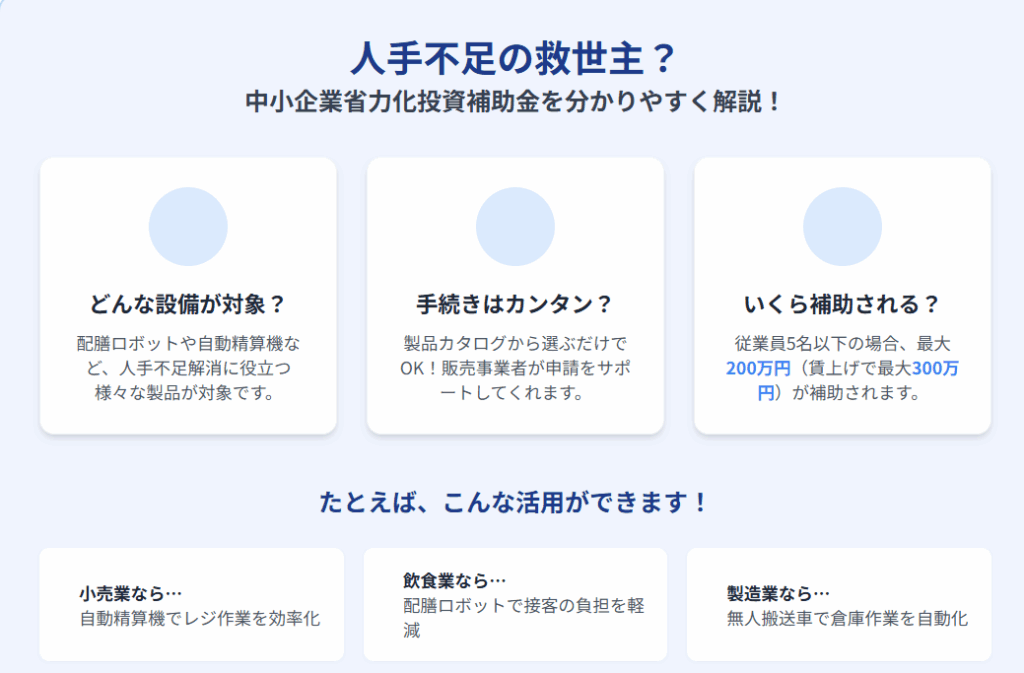 人手不足の救世主？

中小企業省力化投資補助金を分かりやすく解説！

どんな設備が対象？

配膳ロボットや自動精算機など、人手不足解消に役立つ様々な製品が対象です。

手続きはカンタン？

製品カタログから選ぶだけでOK！販売事業者が申請をサポートしてくれます。

いくら補助される？

従業員5名以下の場合、最大200万円（賃上げで最大300万円）が補助されます。

たとえば、こんな活用ができます！

小売業なら…
自動精算機でレジ作業を効率化

飲食業なら…
配膳ロボットで接客の負担を軽減

製造業なら…
無人搬送車で倉庫作業を自動化