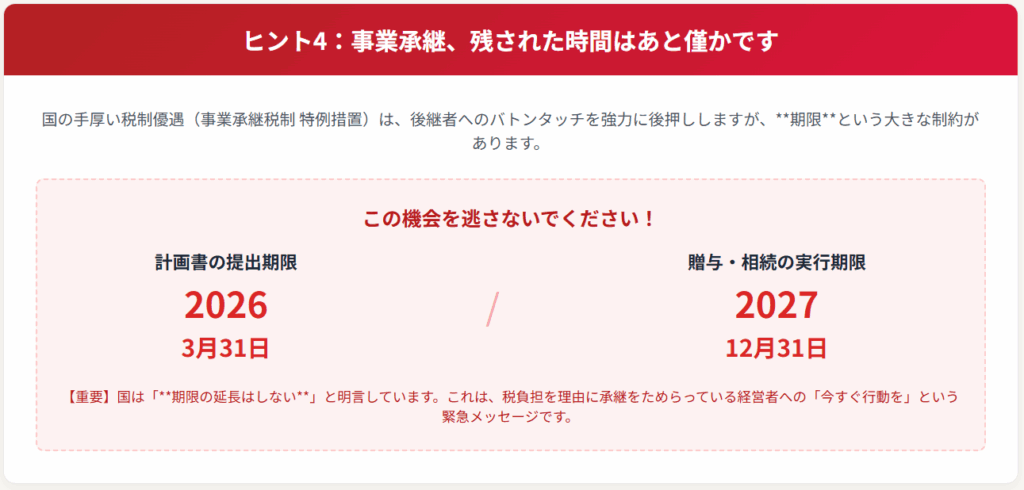 ヒント4：事業承継、残された時間はあと僅かです

国の手厚い税制優遇（事業承継税制 特例措置）は、後継者へのバトンタッチを強力に後押ししますが、**期限**という大きな制約があります。

この機会を逃さないでください！

計画書の提出期限

2026

3月31日

/

贈与・相続の実行期限

2027

12月31日

【重要】国は「**期限の延長はしない**」と明言しています。これは、税負担を理由に承継をためらっている経営者への「今すぐ行動を」という緊急メッセージです。