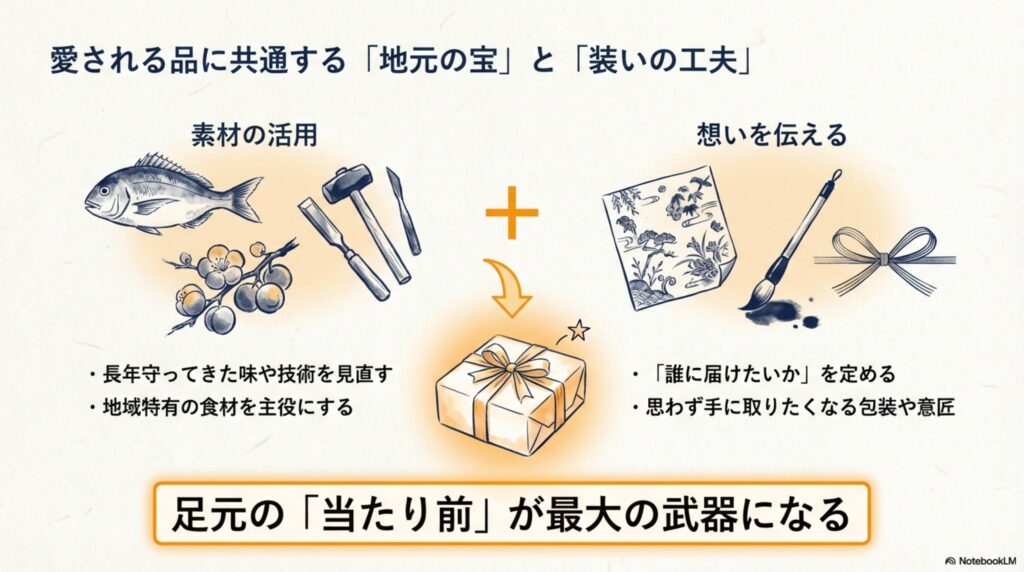 愛される品に共通する「地元の宝」と「装いの工夫」

素材の活用

・長年守ってきた味や技術を見直す
・地域特有の食材を主役にする

想いを伝える

・「誰に届けたいか」を定める
・思わず手に取りたくなる包装や意匠

足元の「当たり前」が最大の武器になる

NotebookLM