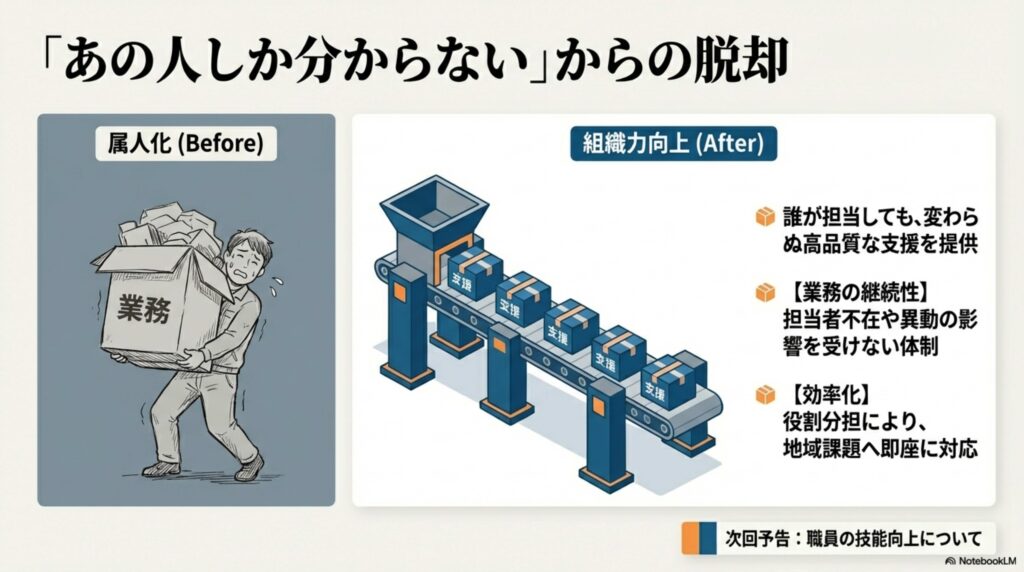 「あの人しか分からない」からの脱却

属人化 (Before)

業務

組織力向上 (After)

支援

支援

支援

支援

支援

誰が担当しても、変わらぬ高品質な支援を提供

【業務の継続性】
担当者不在や異動の影響を受けない体制

【効率化】
役割分担により、地域課題へ即座に対応

次回予告：職員の技能向上について

NotebookLM